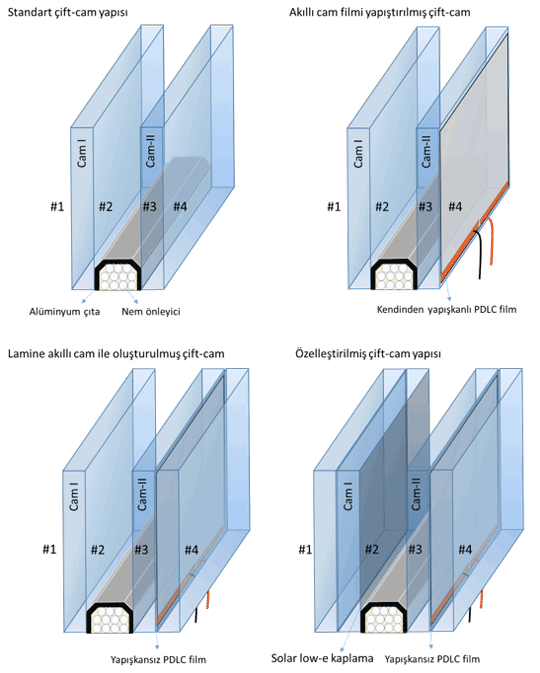 Standart çift-cam yapısı

Cam I
Cam-II
#1
#2
#3
#4
Alüminyum çıta
Nem önleyici

Akıllı cam filmi yapıştırılmış çift-cam

Cam I
Cam-II
#1
#2
#3
#4
Kendinden yapışkanlı PDLC film

Lamine akıllı cam ile oluşturulmuş çift-cam

Cam I
Cam-II
#1
#2
#3
#4
Yapışkansız PDLC film

Özelleştirilmiş çift-cam yapısı

Cam I
Cam-II
#1
#2
#3
#4
Solar low-e kaplama
Yapışkansız PDLC film